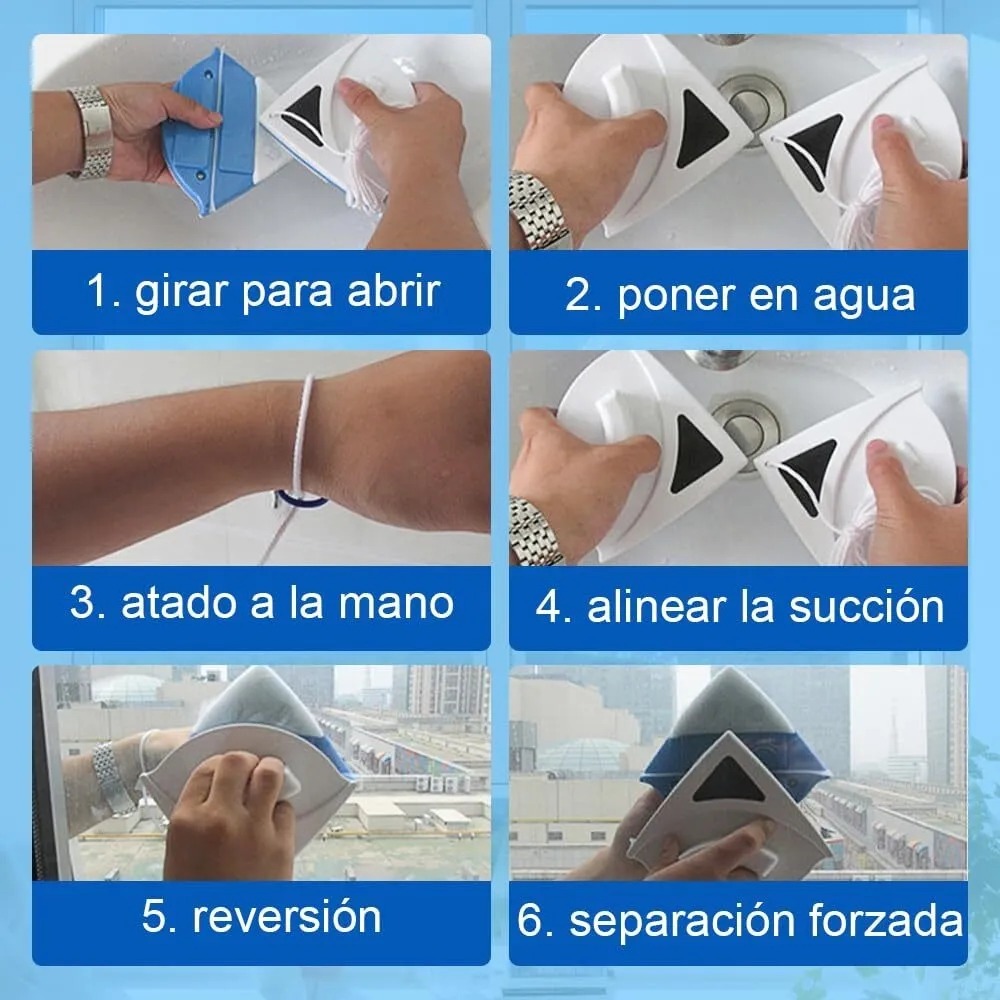 1. girar para abrir

2. poner en agua

3. atado a la mano

4. alinear la succión

5. reversión

6. separación forzada